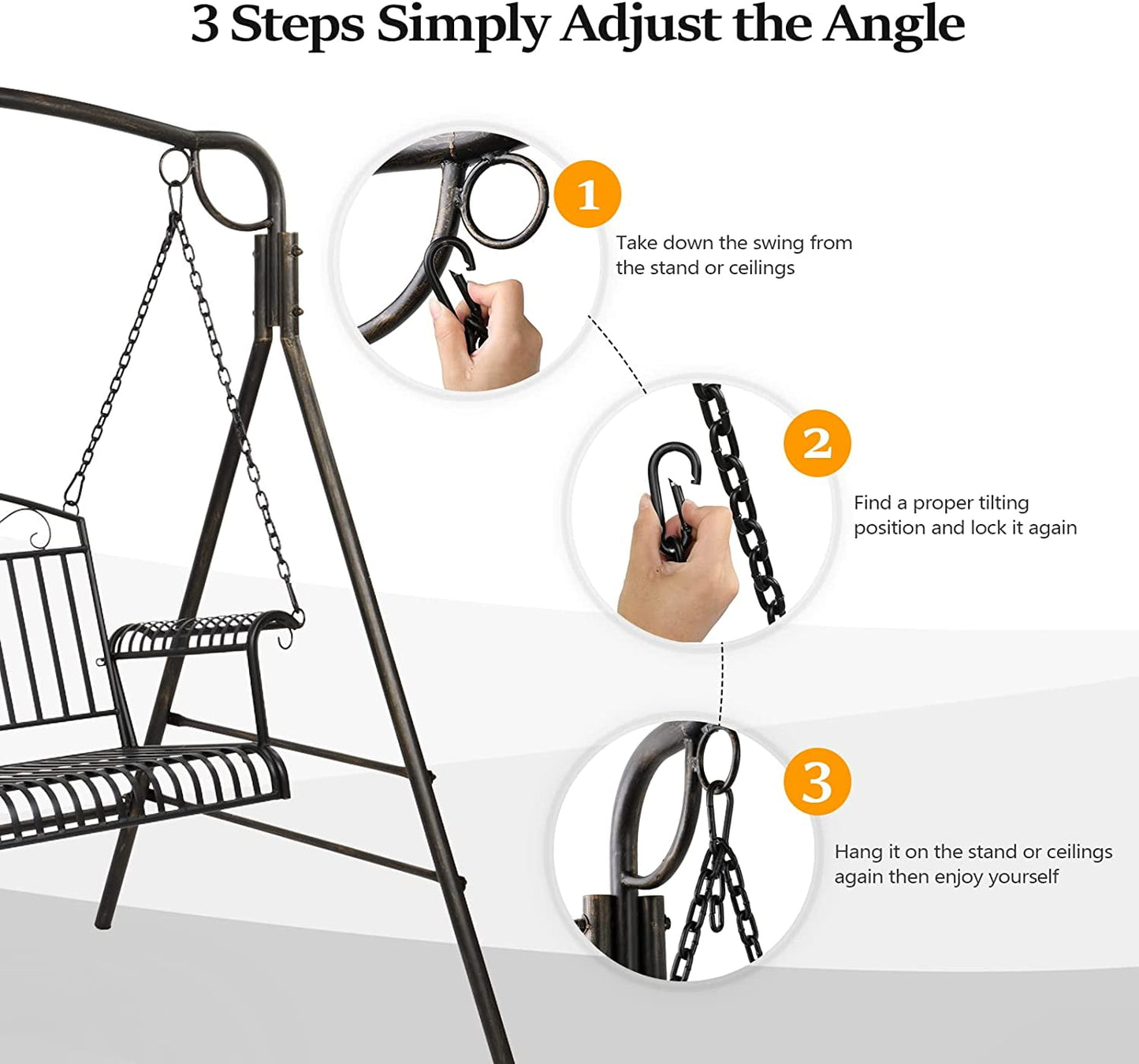 3 Steps Simply Adjust the Angle

1

Take down the swing from the stand or ceilings

2

Find a proper tilting position and lock it again

3

Hang it on the stand or ceilings again then enjoy yourself