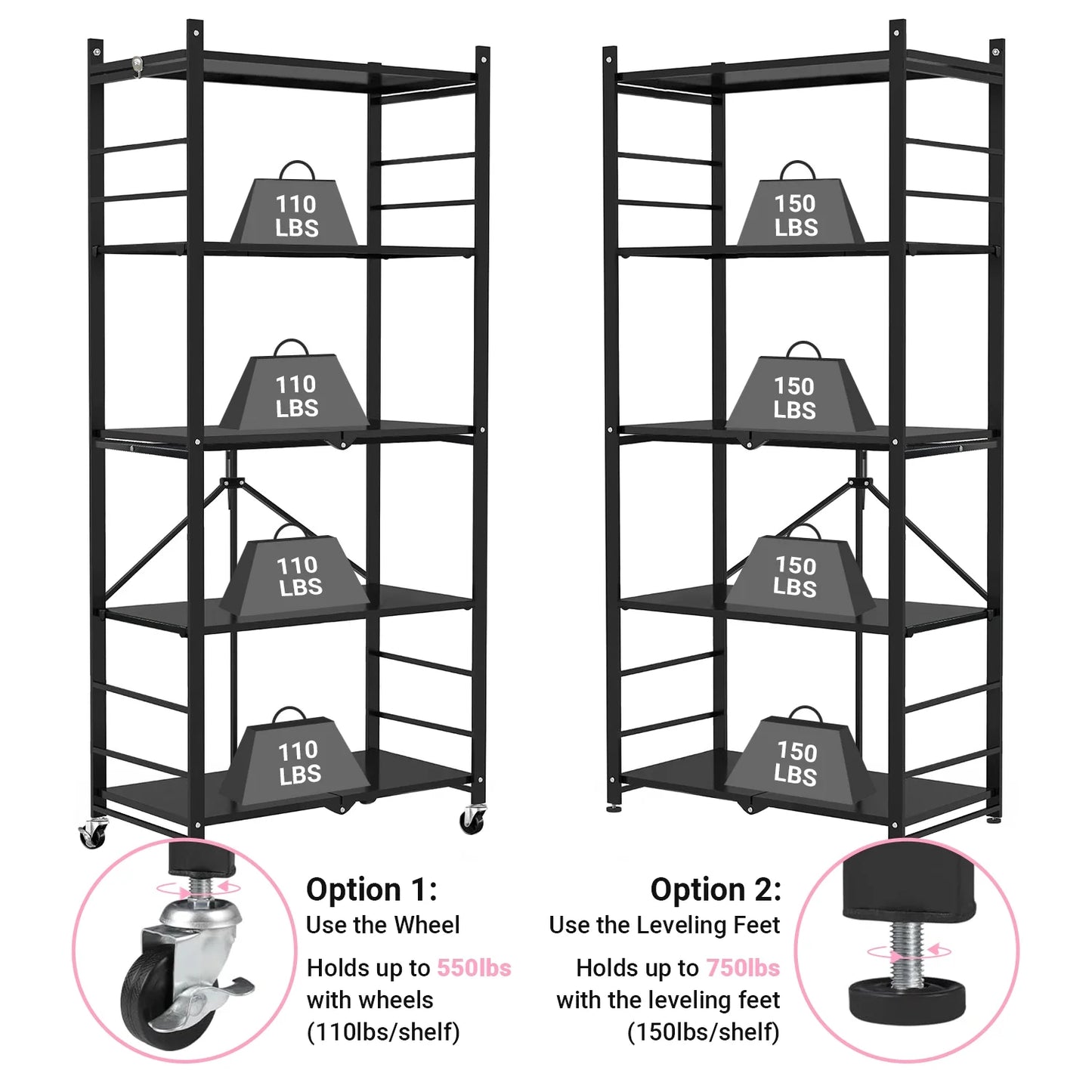 110 LBS

110 LBS

110 LBS

110 LBS

150 LBS

150 LBS

150 LBS

150 LBS

Option 1:
Use the Wheel

Holds up to 550lbs with wheels (110lbs/shelf)

Option 2:
Use the Leveling Feet

Holds up to 750lbs with the leveling feet (150lbs/shelf)