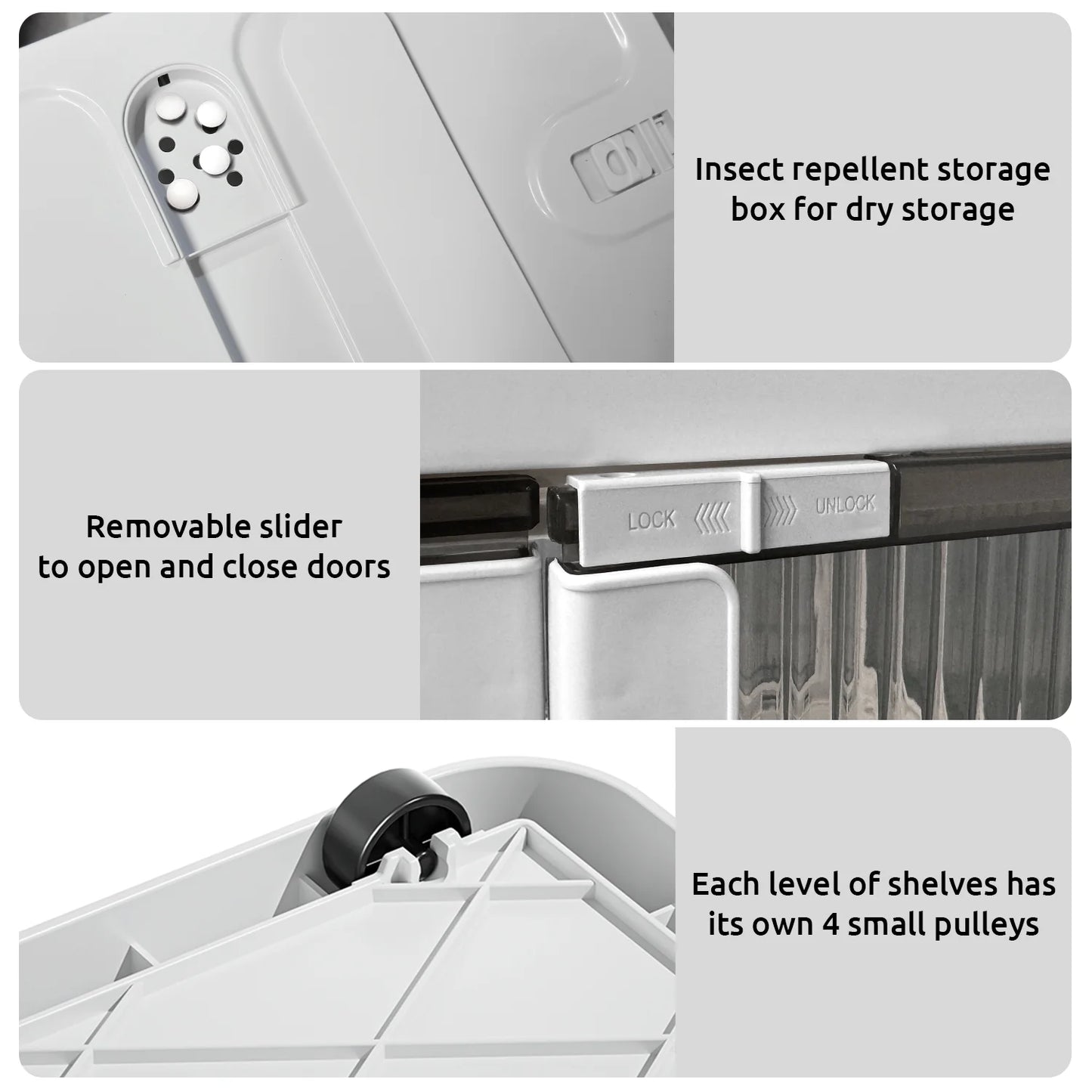 Insect repellent storage box for dry storage

Removable slider to open and close doors

LOCK

UNLOCK

Each level of shelves has its own 4 small pulleys