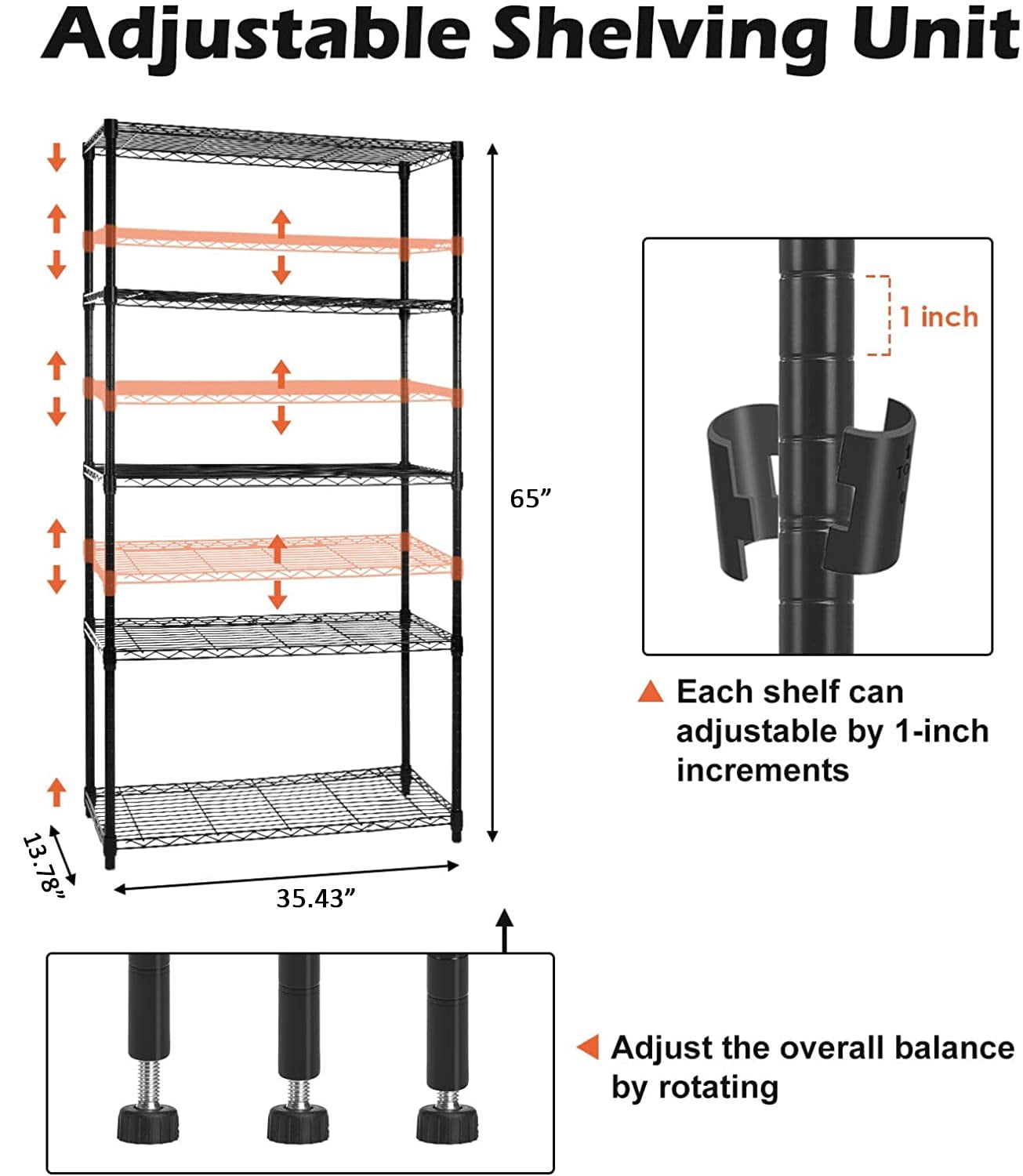 Adjustable Shelving Unit

65”

13.78”

35.43”

1 inch

Each shelf can adjustable by 1-inch increments

Adjust the overall balance by rotating