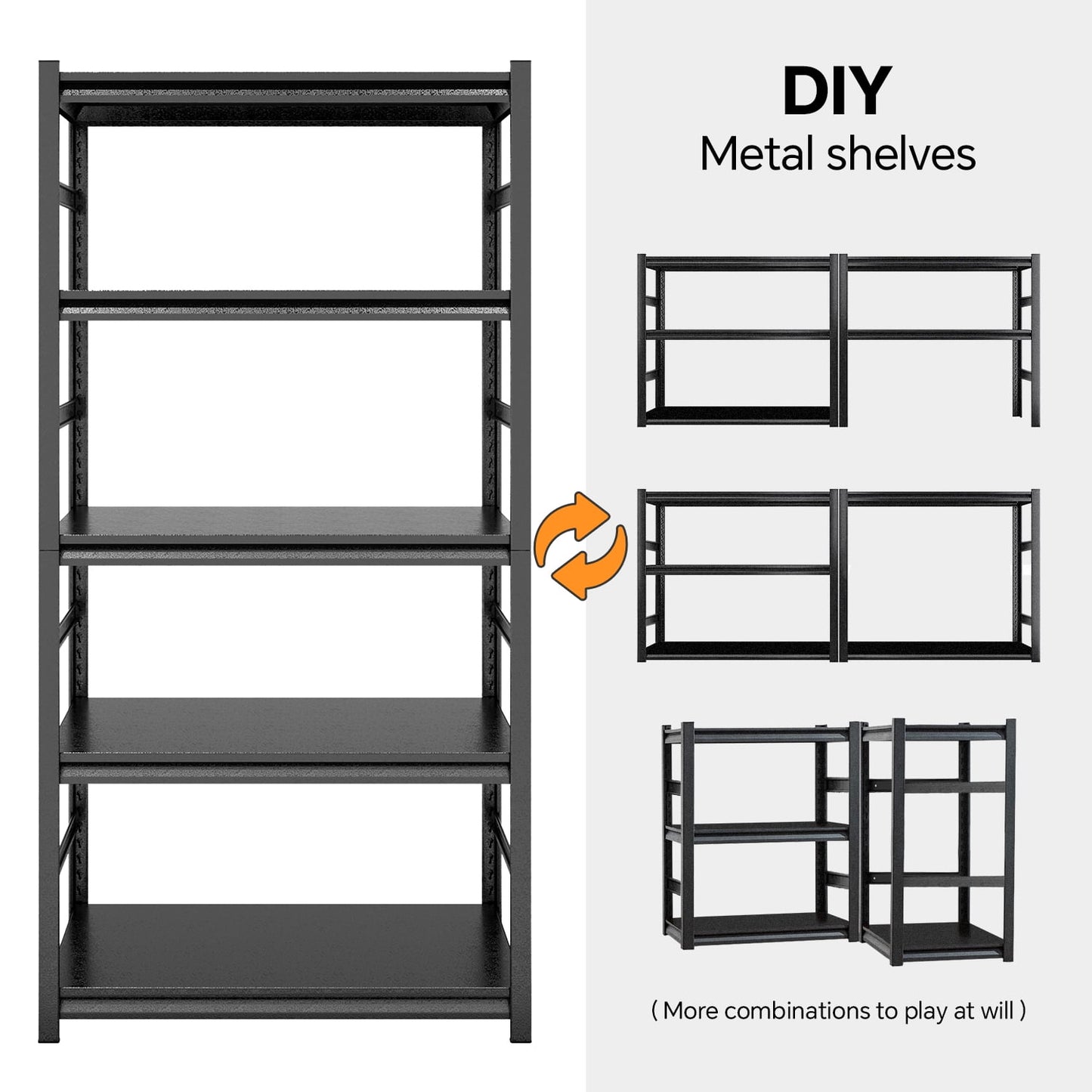 DIY
Metal shelves

( More combinations to play at will )