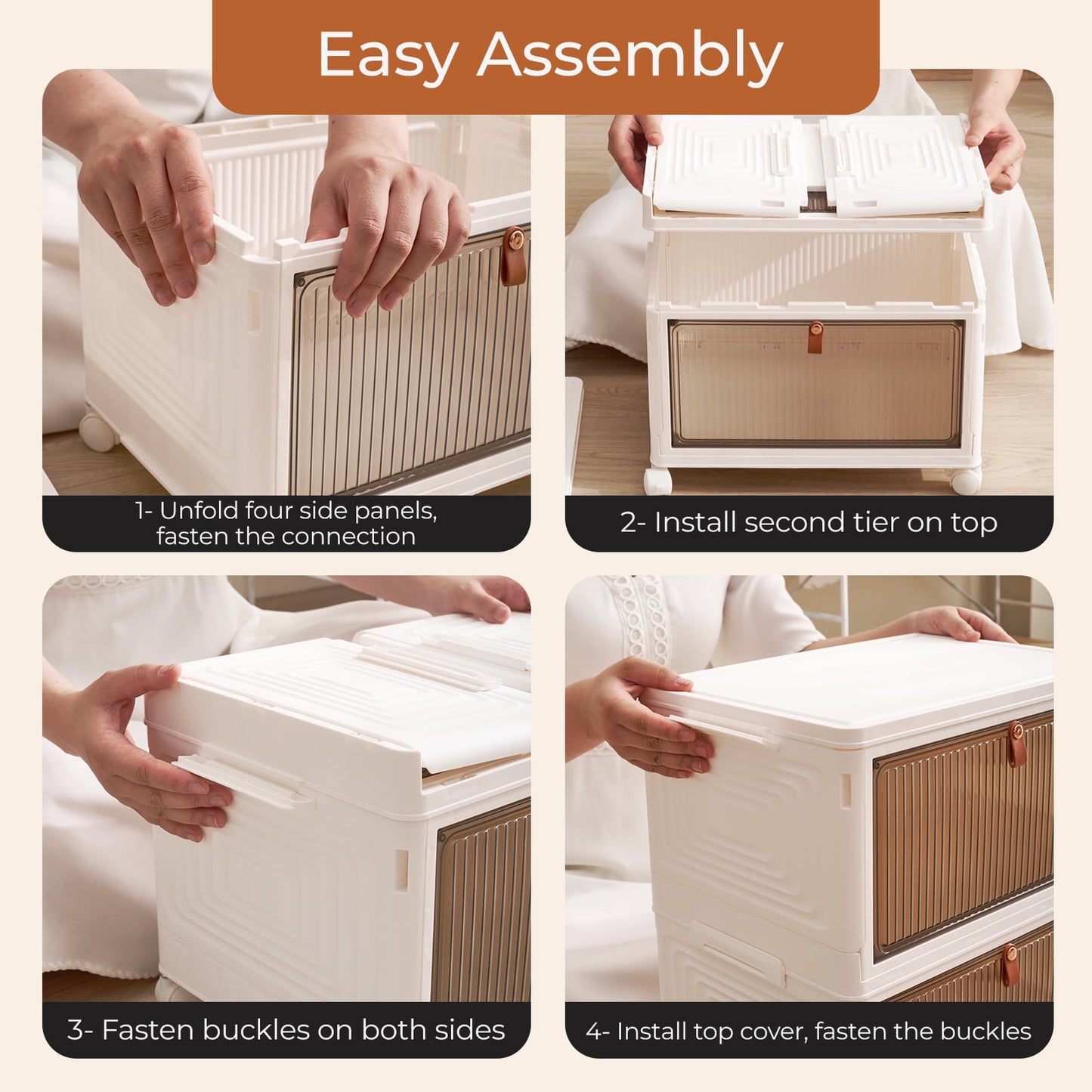 Easy Assembly

1- Unfold four side panels, fasten the connection

2- Install second tier on top

3- Fasten buckles on both sides

4- Install top cover, fasten the buckles