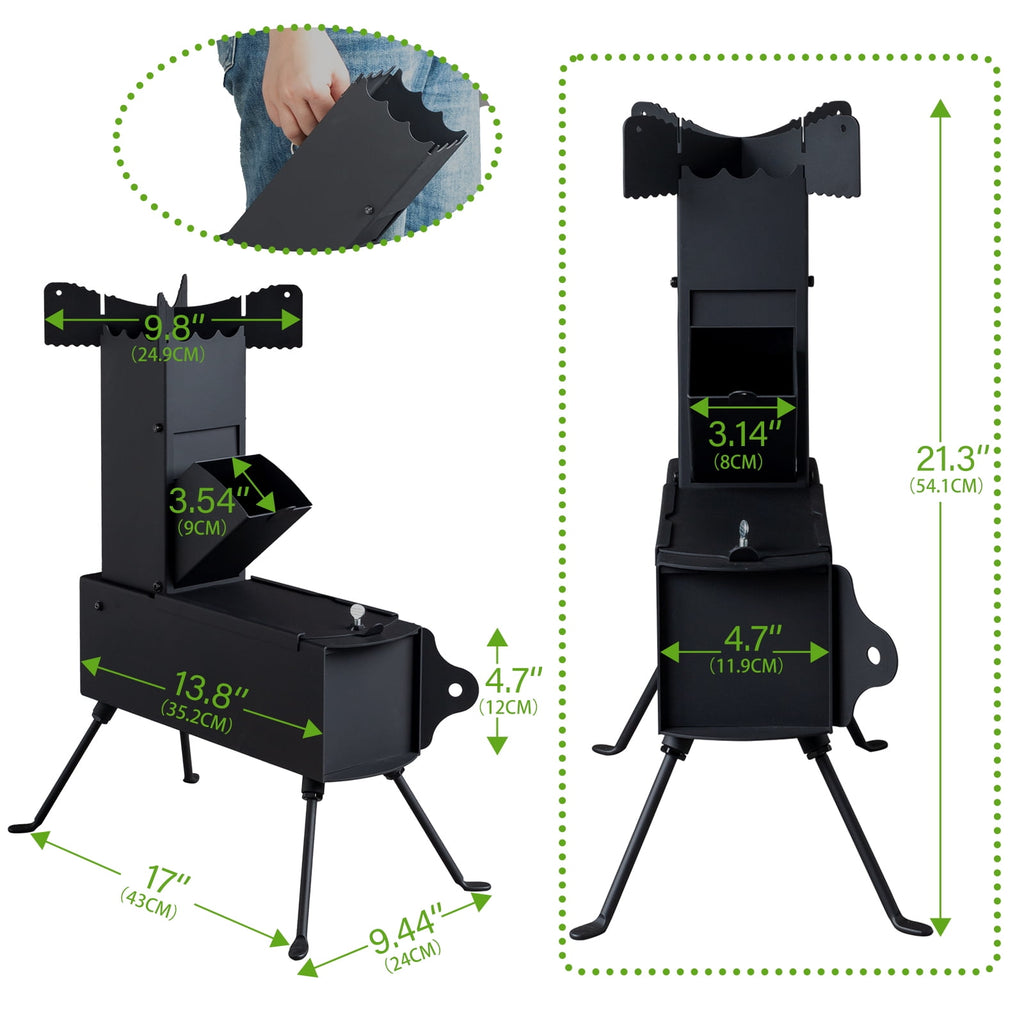 9.8″
(24.9CM)

3.54″
(9CM)

13.8″
(35.2CM)

4.7″
(12CM)

17″
(43CM)

9.44″
(24CM)

3.14″
(8CM)

4.7″
(11.9CM)

21.3″
(54.1CM)