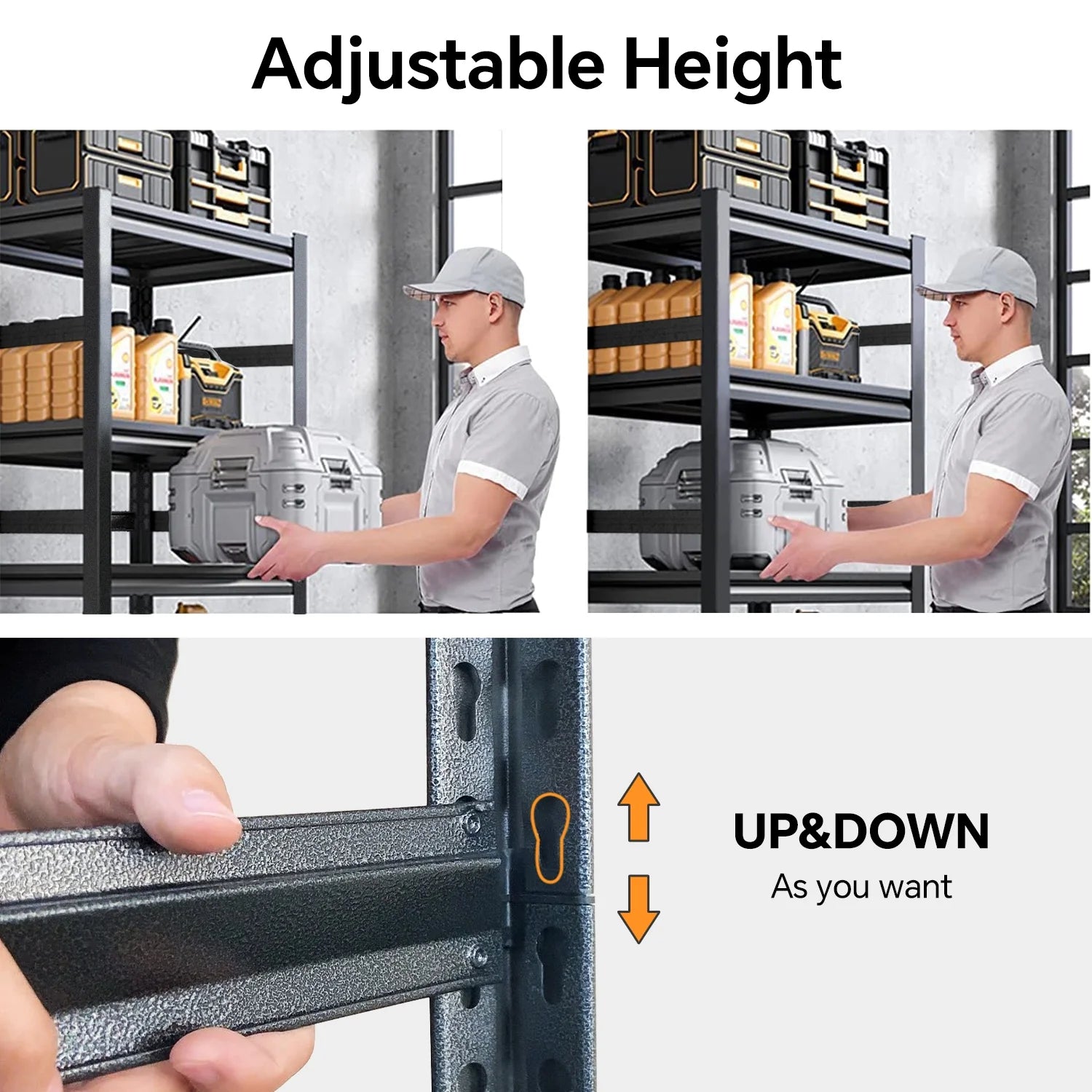 Adjustable Height

UP&DOWN
As you want