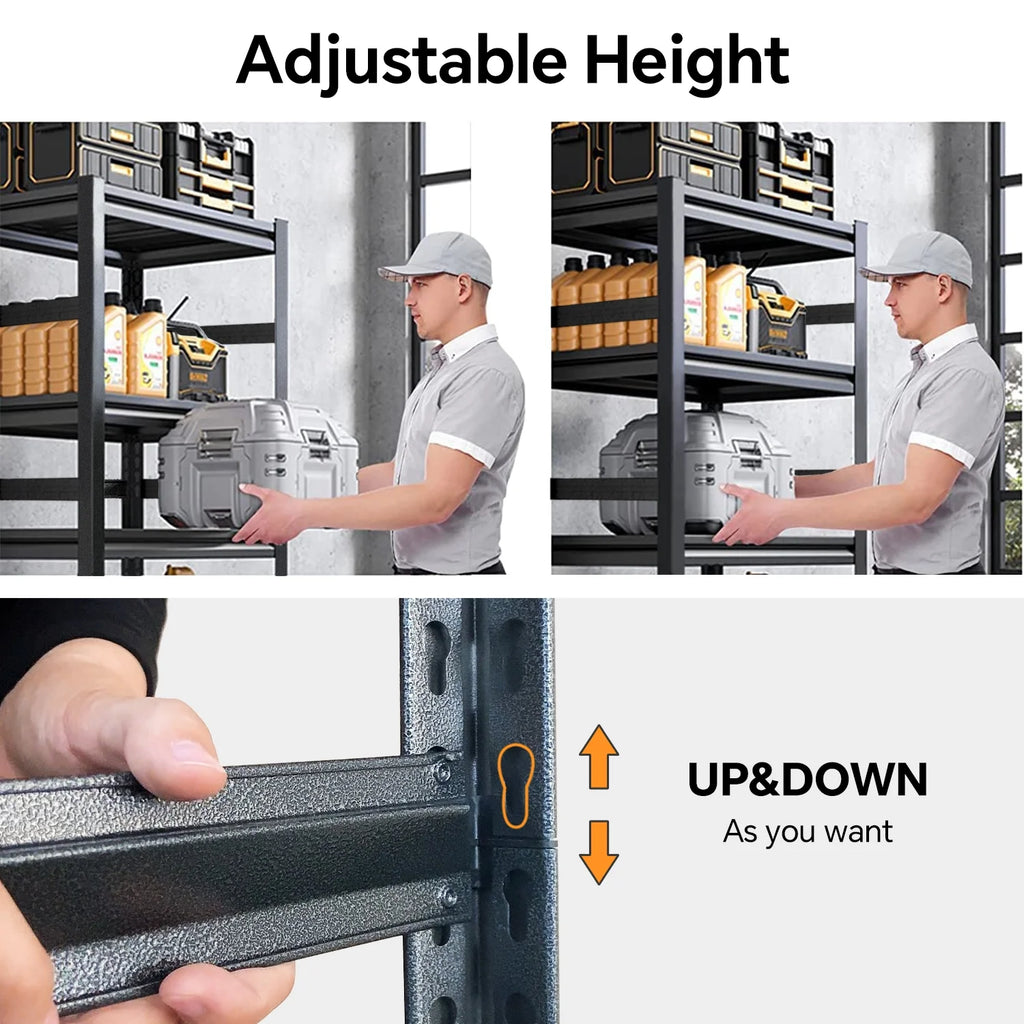 Adjustable Height

UP&DOWN
As you want