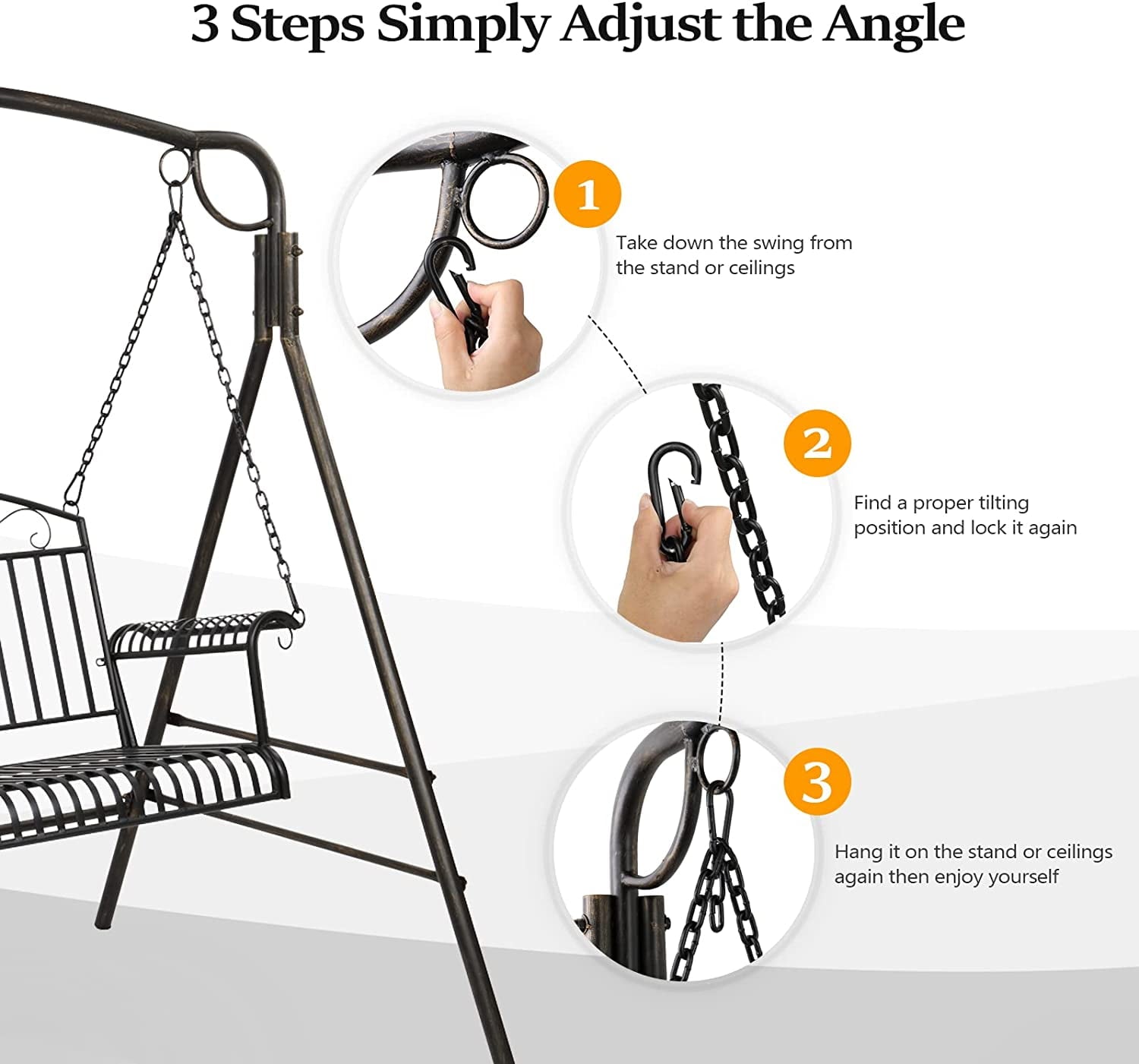 3 Steps Simply Adjust the Angle

1

Take down the swing from the stand or ceilings

2

Find a proper tilting position and lock it again

3

Hang it on the stand or ceilings again then enjoy yourself