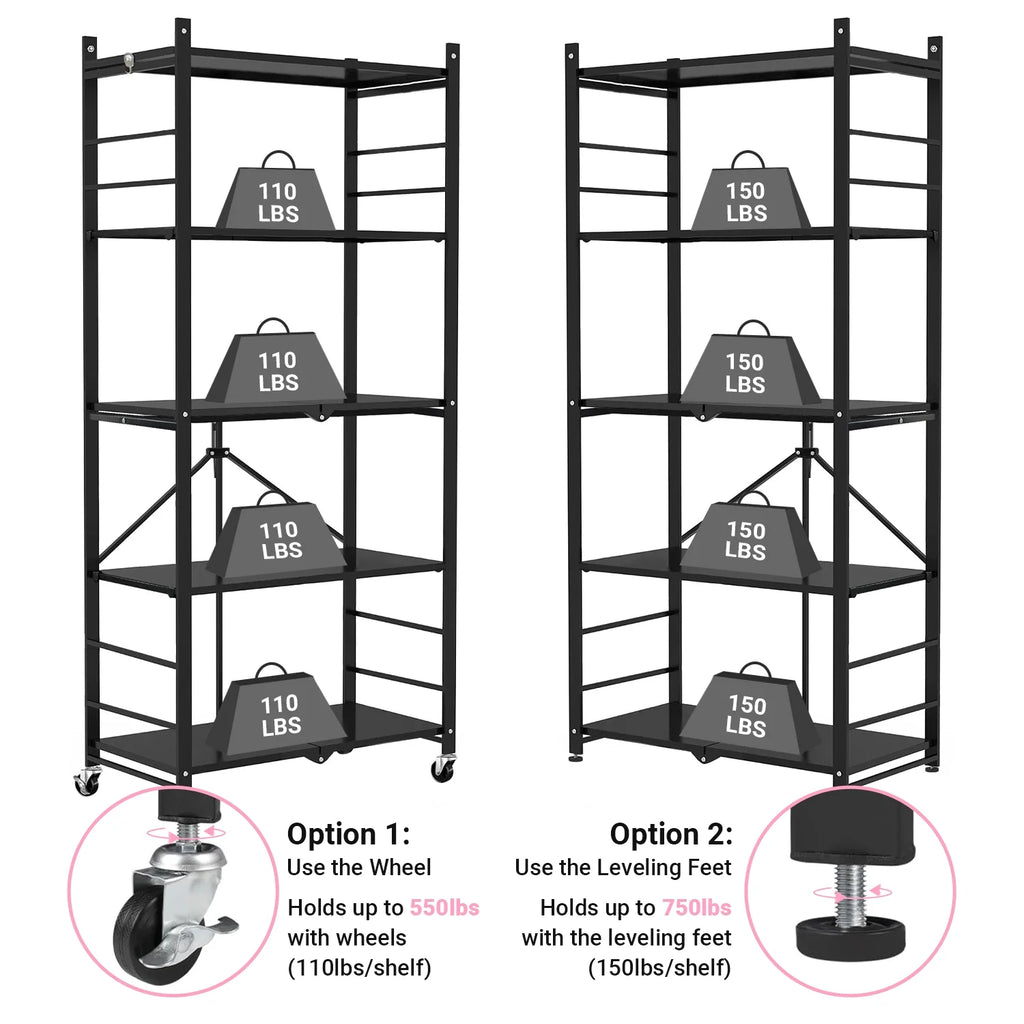 110 LBS

110 LBS

110 LBS

110 LBS

150 LBS

150 LBS

150 LBS

150 LBS

Option 1:
Use the Wheel

Holds up to 550lbs with wheels (110lbs/shelf)

Option 2:
Use the Leveling Feet

Holds up to 750lbs with the leveling feet (150lbs/shelf)