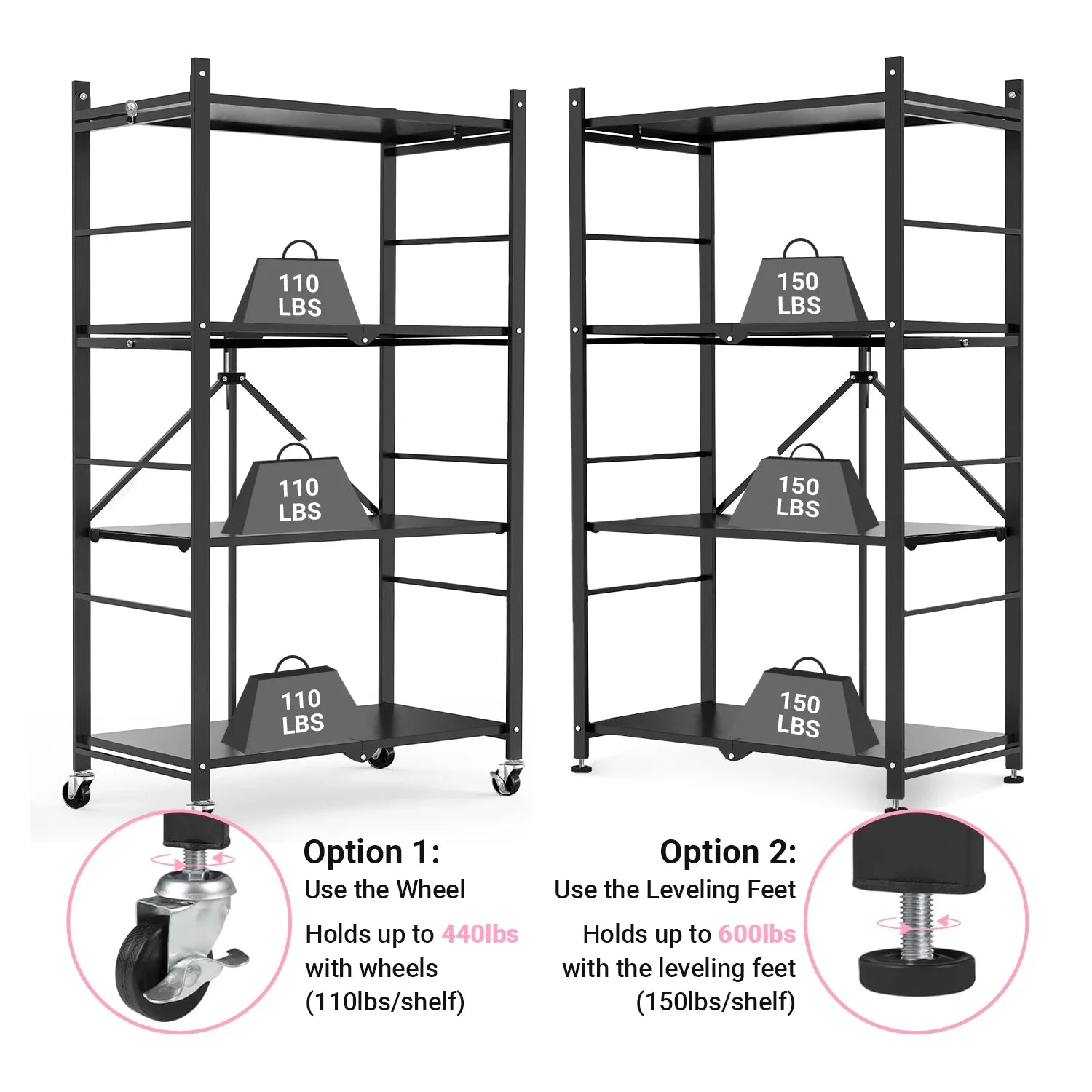 110 LBS

110 LBS

110 LBS

150 LBS

150 LBS

150 LBS

Option 1:
Use the Wheel

Holds up to 440lbs with wheels (110lbs/shelf)

Option 2:
Use the Leveling Feet

Holds up to 600lbs with the leveling feet (150lbs/shelf)