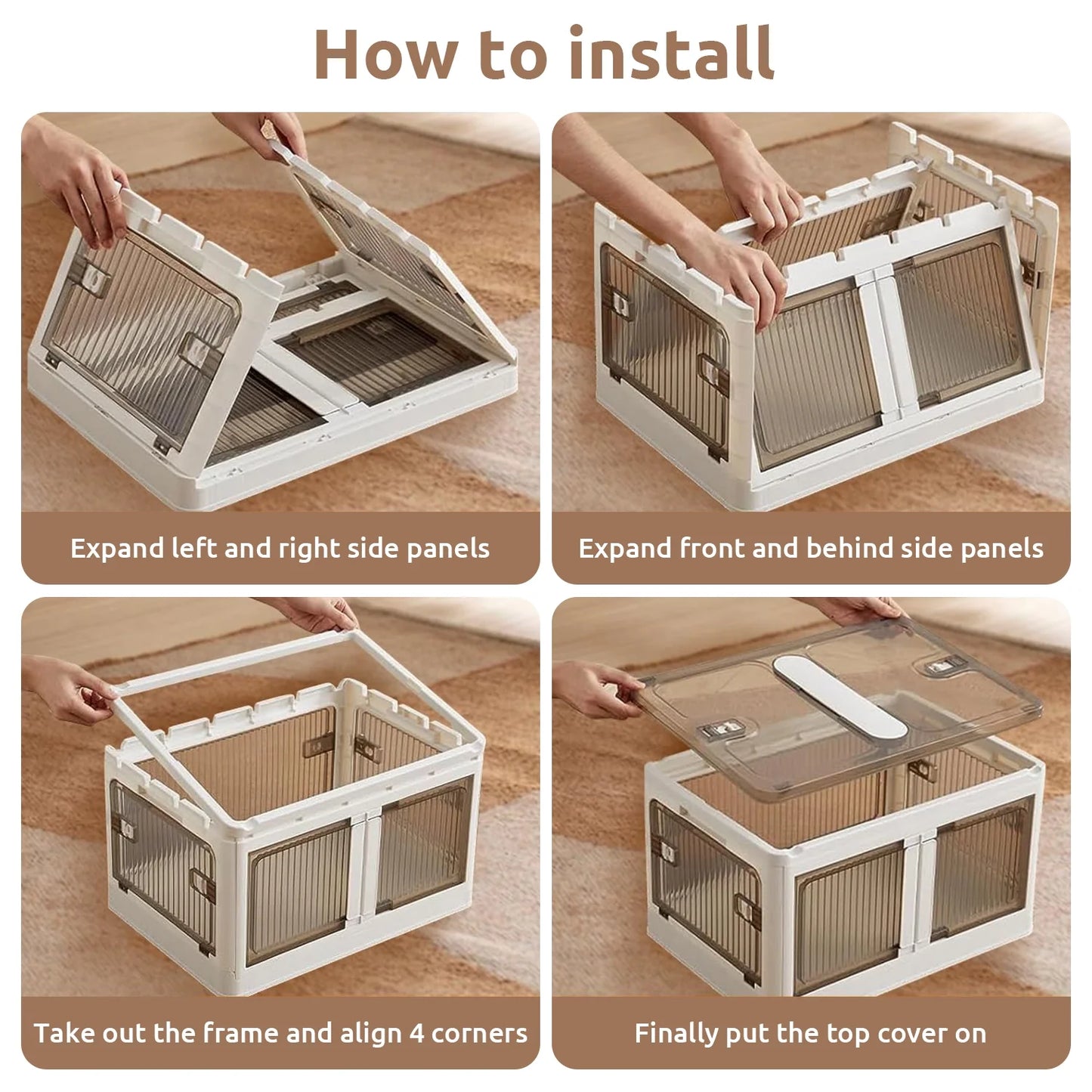 How to install

Expand left and right side panels

Expand front and behind side panels

Take out the frame and align 4 corners

Finally put the top cover on