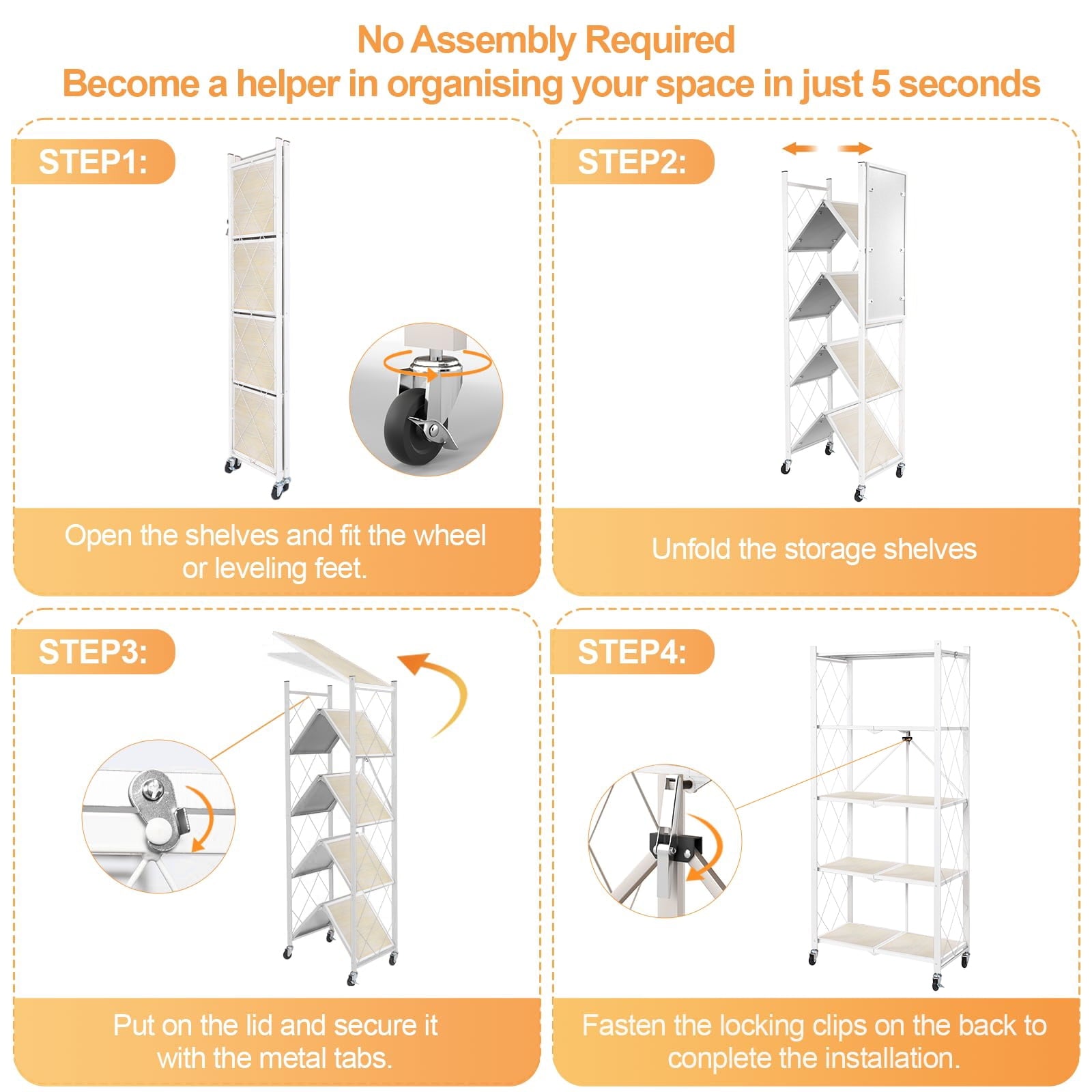 No Assembly Required
Become a helper in organising your space in just 5 seconds

STEP1:

Open the shelves and fit the wheel or leveling feet.

STEP2:

Unfold the storage shelves

STEP3:

Put on the lid and secure it with the metal tabs.

STEP4:

Fasten the locking clips on the back to conplete the installation.