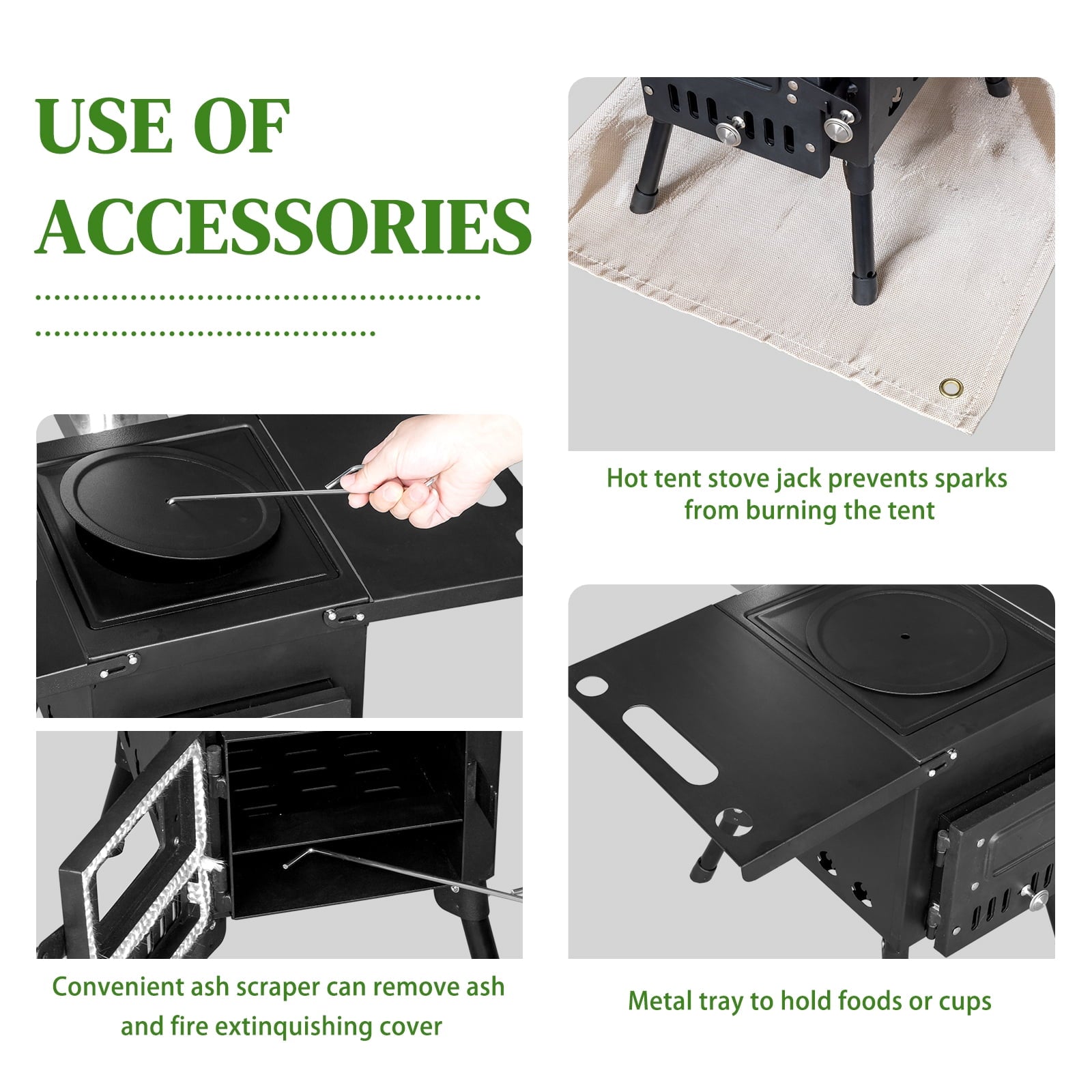 USE OF ACCESSORIES

Hot tent stove jack prevents sparks from burning the tent

Convenient ash scraper can remove ash and fire extinquishing cover

Metal tray to hold foods or cups